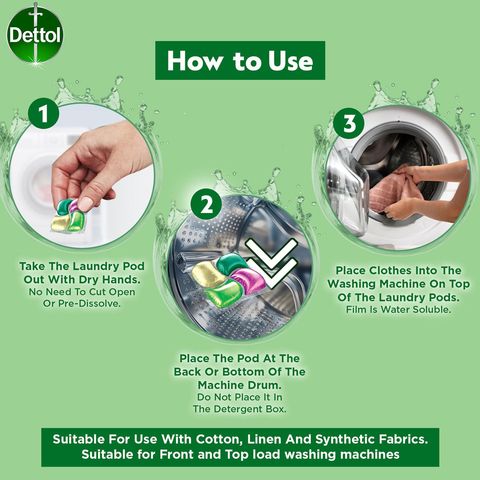 Dettol

How to Use

1

Take The Laundry Pod Out With Dry Hands.
No Need To Cut Open Or Pre-Dissolve.

2

Place The Pod At The Back Or Bottom Of The Machine Drum.
Do Not Place It In The Detergent Box.

3

Place Clothes Into The Washing Machine On Top Of The Laundry Pods.
Film Is Water Soluble.

Suitable For Use With Cotton, Linen And Synthetic Fabrics.
Suitable for Front and Top load washing machines